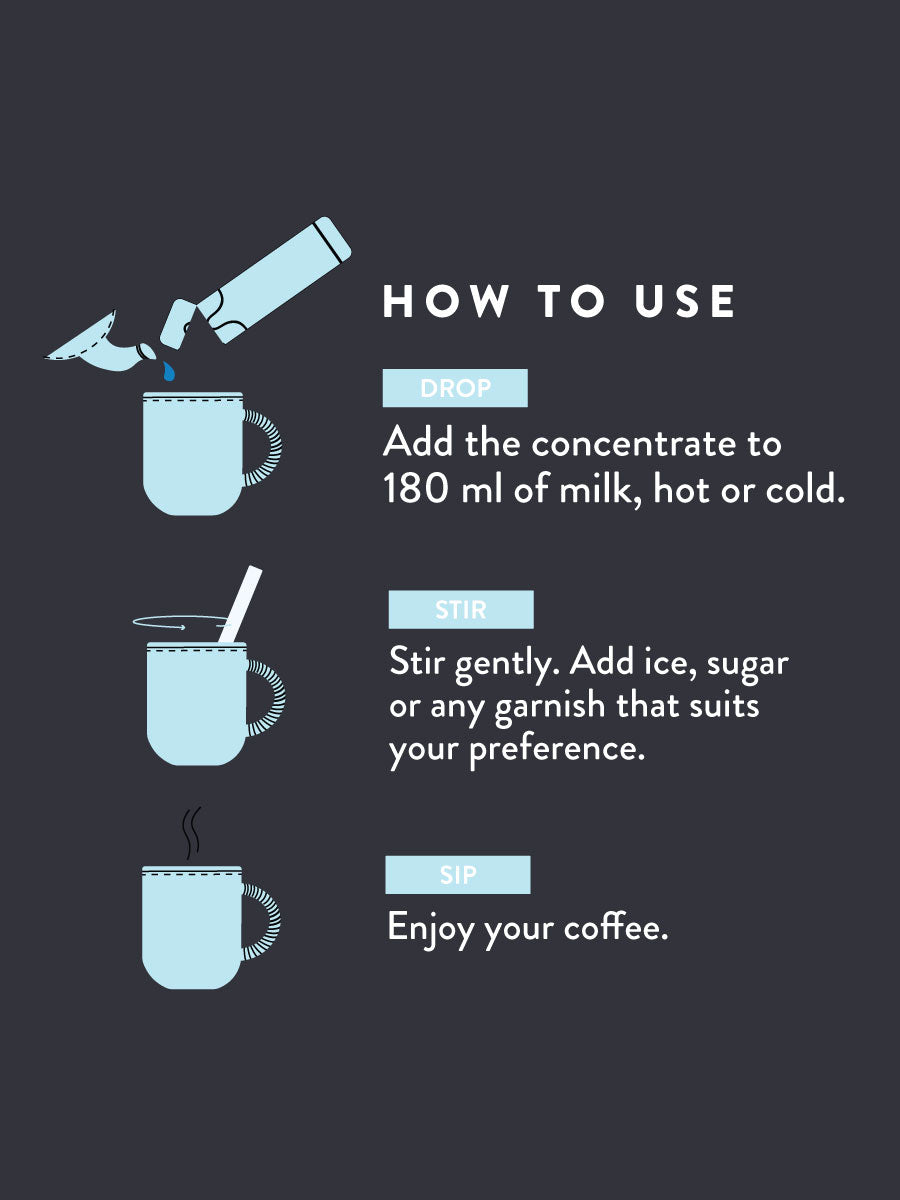 HOW TO USE

DROP

Add the concentrate to 180 ml of milk, hot or cold.

STIR

Stir gently. Add ice, sugar or any garnish that suits your preference.

SIP

Enjoy your coffee.