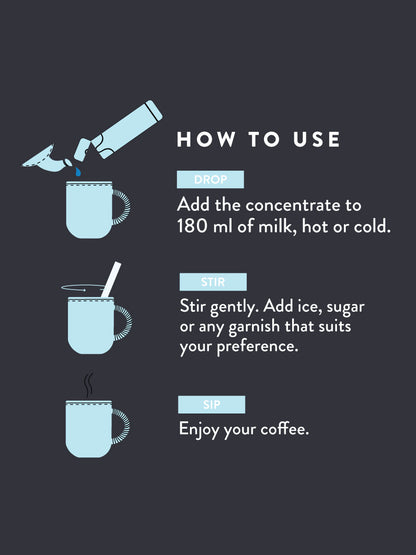 HOW TO USE

DROP

Add the concentrate to 180 ml of milk, hot or cold.

STIR

Stir gently. Add ice, sugar or any garnish that suits your preference.

SIP

Enjoy your coffee.